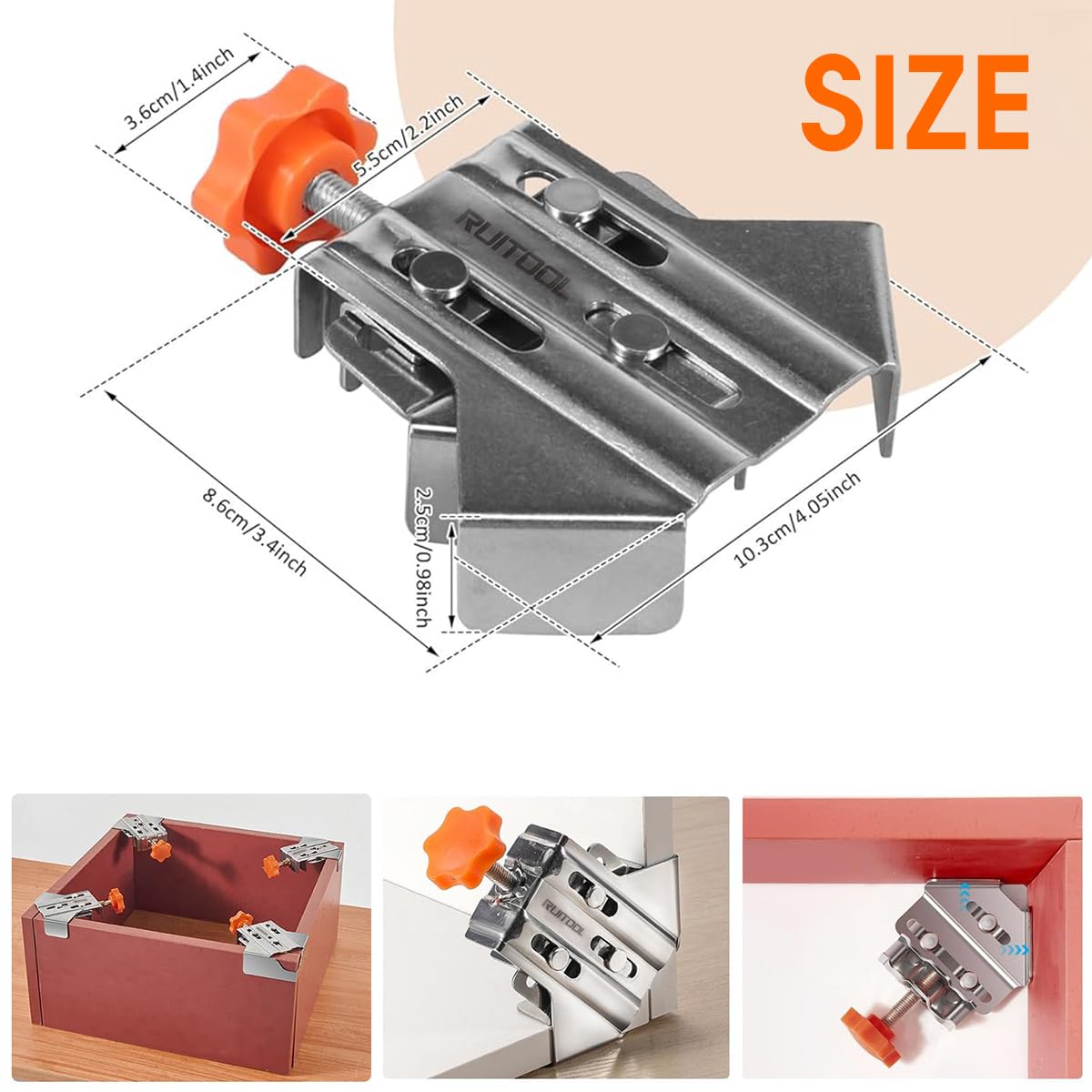 SIZE

3.6cm/1.4inch

5.5cm/2.2inch

RUITOOL

8.6cm/3.4inch

2.5cm/0.98inch

10.3cm/4.05inch

RUITOOL